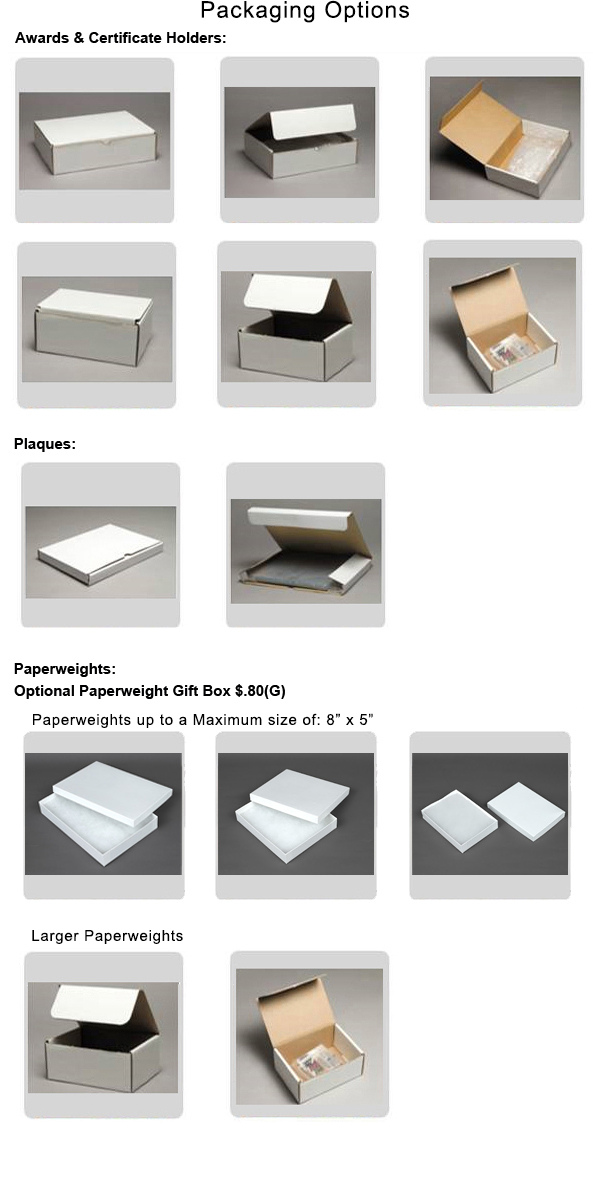 Packaging Options

Awards & Certificate Holders:

Plaques:

Paperweights:
Optional Paperweight Gift Box $.80(G)

Paperweights up to a Maximum size of: 8" x 5"

Larger Paperweights