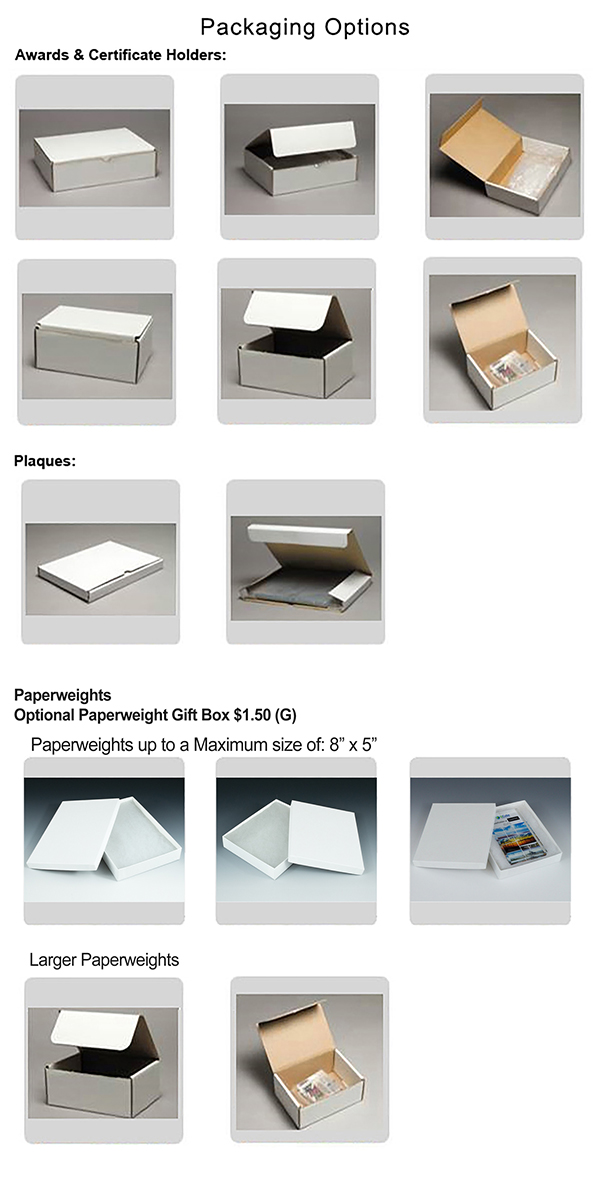 Packaging Options

Awards & Certificate Holders:

Plaques:

Paperweights
Optional Paperweight Gift Box $1.50 (G)

Paperweights up to a Maximum size of: 8” x 5”

Larger Paperweights